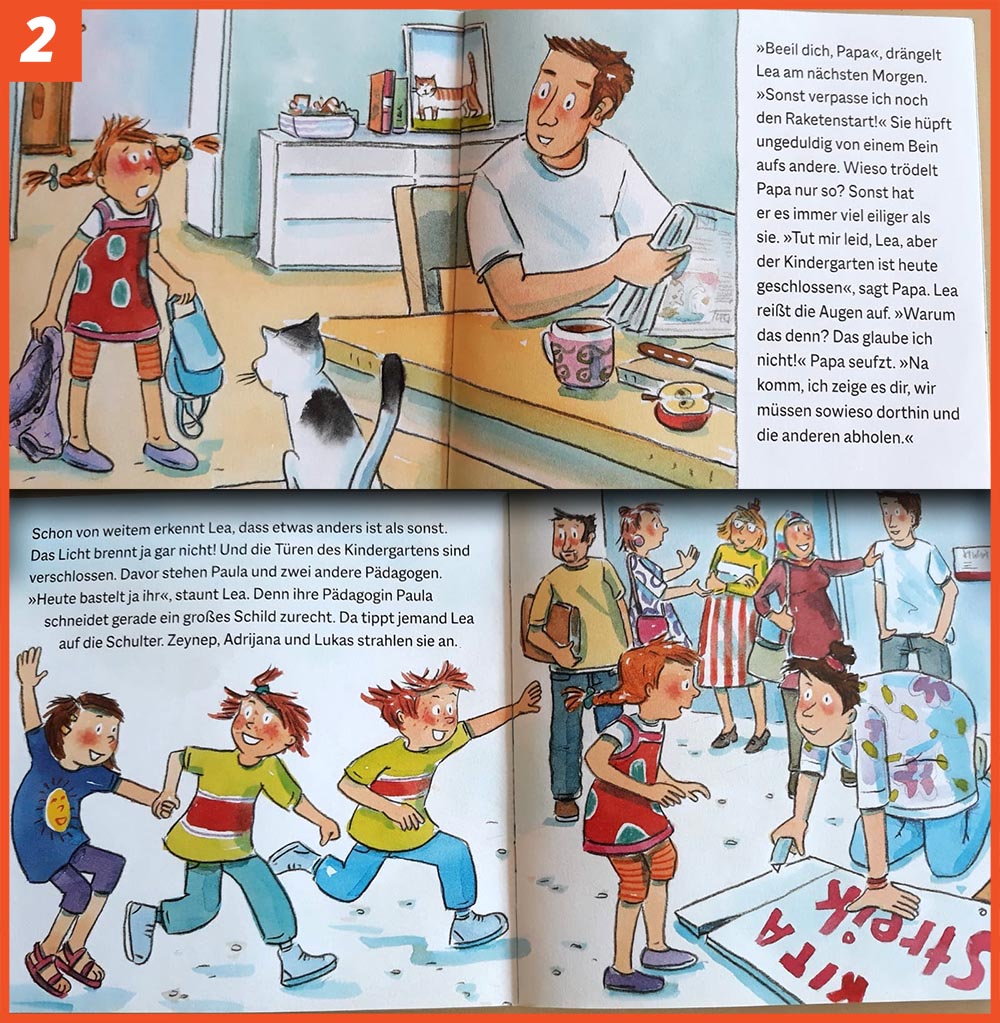 2

»Beeil dich, Papa«, drängelt Lea am nächsten Morgen. »Sonst verpasse ich noch den Raketenstart!« Sie hüpft ungeduldig von einem Bein aufs andere. Wieso trödelt Papa nur so? Sonst hat er es immer viel eiliger als sie. »Tut mir leid, Lea, aber der Kindergarten ist heute geschlossen«, sagt Papa. Lea reißt die Augen auf. »Warum das denn? Das glaube ich nicht!« Papa seufzt. »Na komm, ich zeige es dir, wir müssen sowieso dorthin und die anderen abholen.«

Schon von weitem erkennt Lea, dass etwas anders ist als sonst. Das Licht brennt ja gar nicht! Und die Türen des Kindergartens sind verschlossen. Davor stehen Paula und zwei andere Pädagogen. »Heute bastelt ja ihr«, staunt Lea. Denn ihre Pädagogin Paula schneidet gerade ein großes Schild zurecht. Da tippt jemand Lea auf die Schulter. Zeynep, Adrijana und Lukas strahlen sie an.

KITA Streik